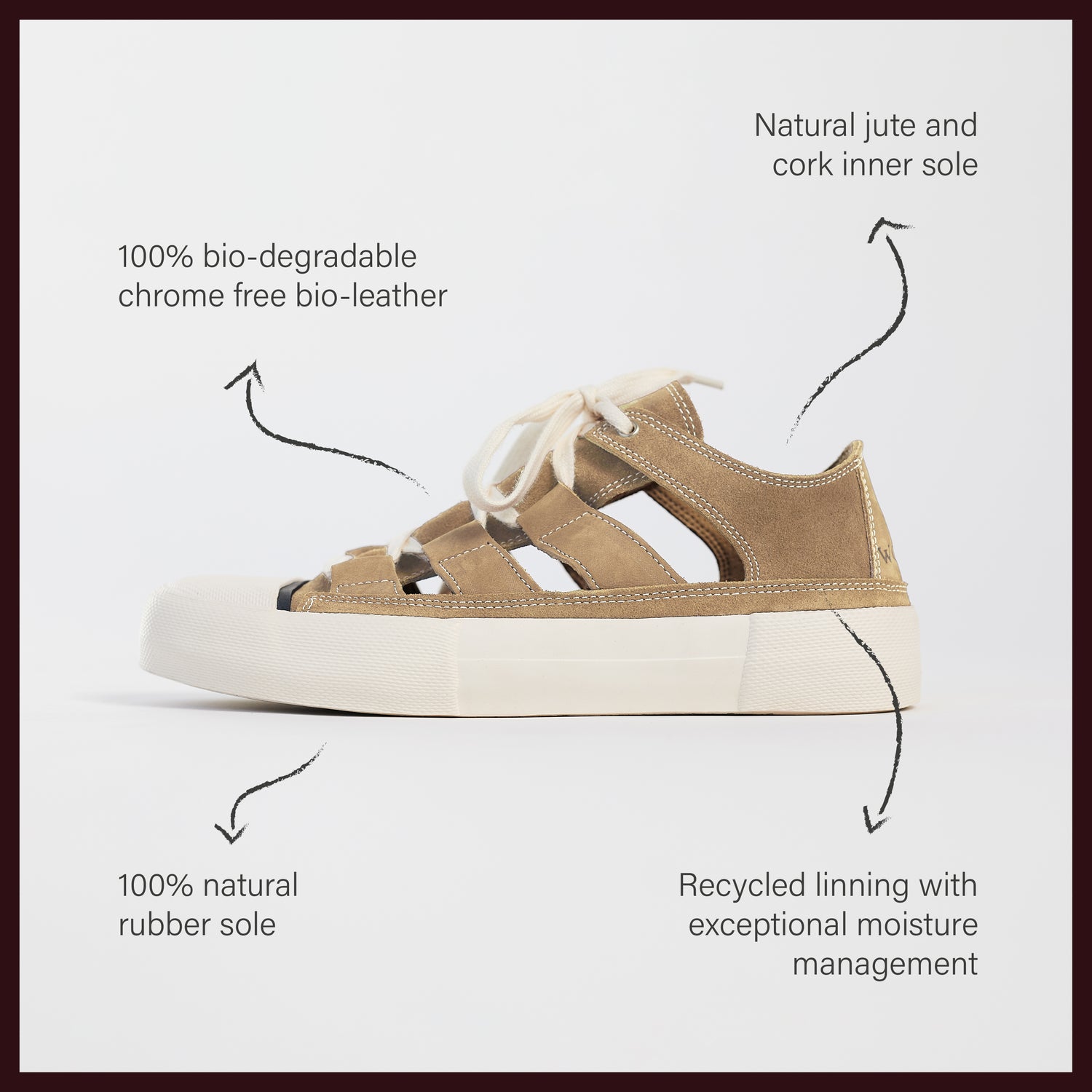 Natural jute and cork inner sole

100% bio-degradable chrome free bio-leather

100% natural rubber sole

Recycled linning with exceptional moisture management